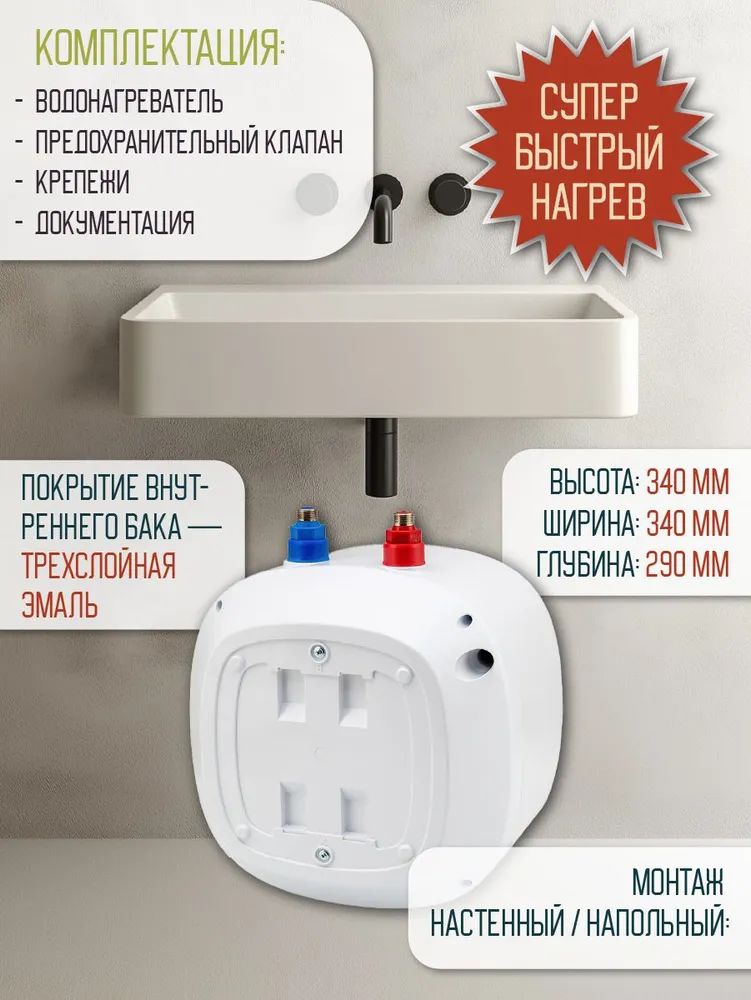 КОМПЛЕКТАЦИЯ:
- ВОДОНАГРЕВАТЕЛЬ
- ПРЕДОХРАНИТЕЛЬНЫЙ КЛАПАН
- КРЕПЕЖИ
- ДОКУМЕНТАЦИЯ

СУПЕР БЫСТРЫЙ НАГРЕВ

ПОКРЫТИЕ ВНУТРЕННЕГО БАКА — ТРЕХСЛОЙНАЯ ЭМАЛЬ

ВЫСОТА: 340 ММ
ШИРИНА: 340 ММ
ГЛУБИНА: 290 ММ

МОНТАЖ НАСТЕННЫЙ / НАПОЛЬНЫЙ: