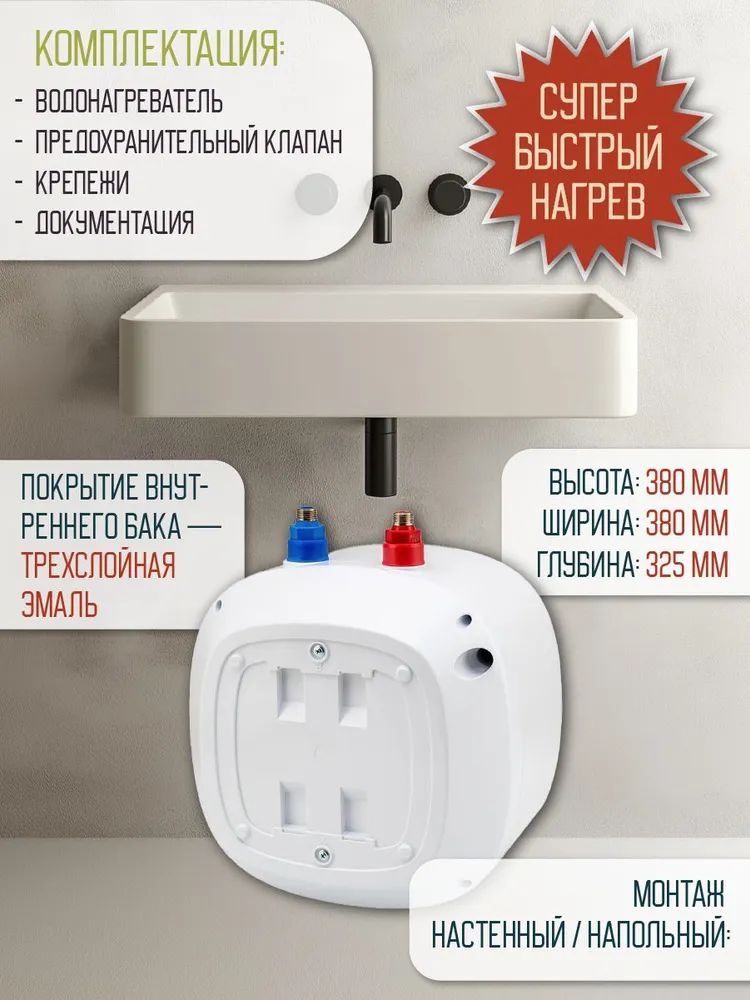 КОМПЛЕКТАЦИЯ:
- ВОДОНАГРЕВАТЕЛЬ
- ПРЕДОХРАНИТЕЛЬНЫЙ КЛАПАН
- КРЕПЕЖИ
- ДОКУМЕНТАЦИЯ

СУПЕР БЫСТРЫЙ НАГРЕВ

ПОКРЫТИЕ ВНУТРЕННЕГО БАКА — ТРЕХСЛОЙНАЯ ЭМАЛЬ

ВЫСОТА: 380 ММ
ШИРИНА: 380 ММ
ГЛУБИНА: 325 ММ

МОНТАЖ НАСТЕННЫЙ / НАПОЛЬНЫЙ: